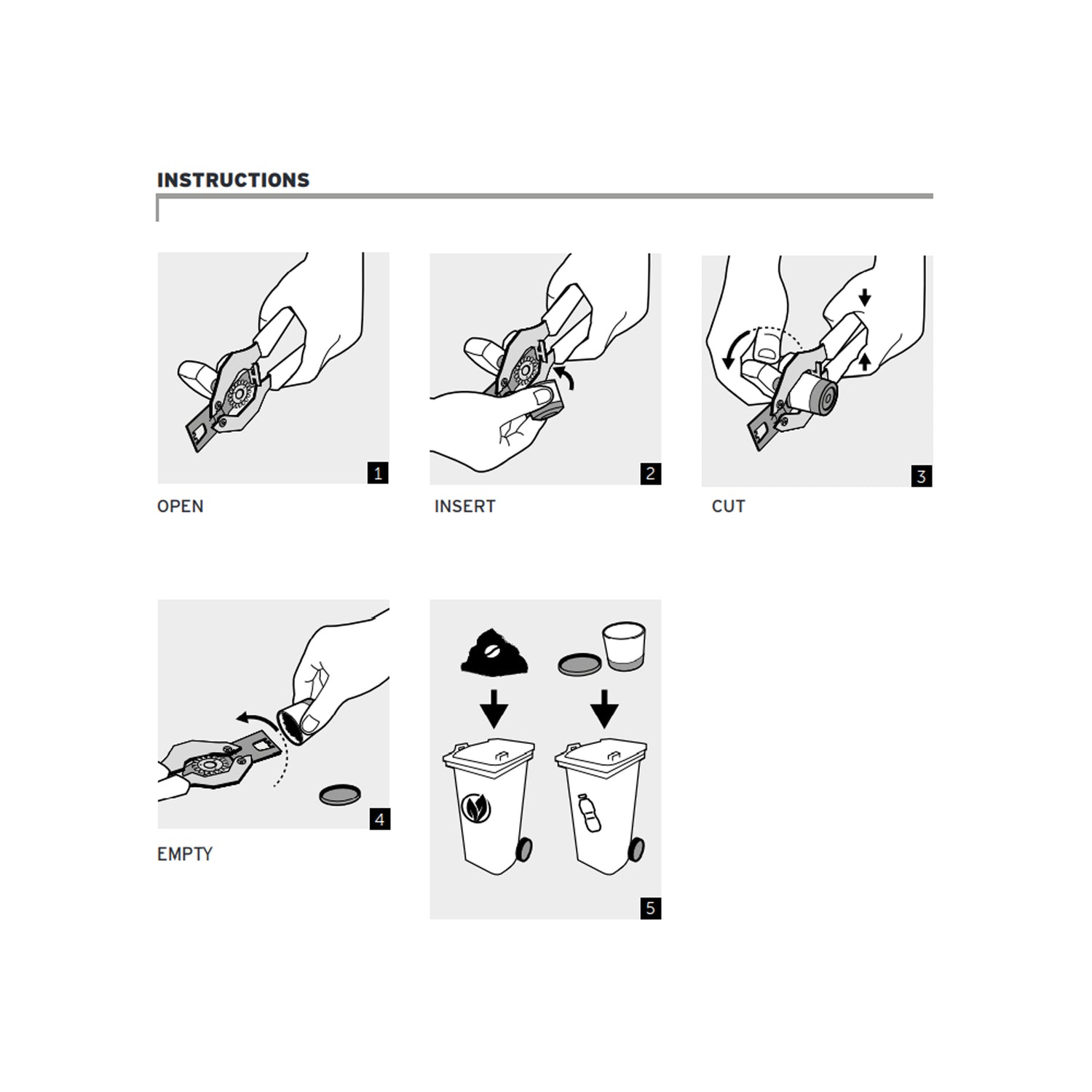 INSTRUCTIONS

1
OPEN

2
INSERT

3
CUT

4
EMPTY

5